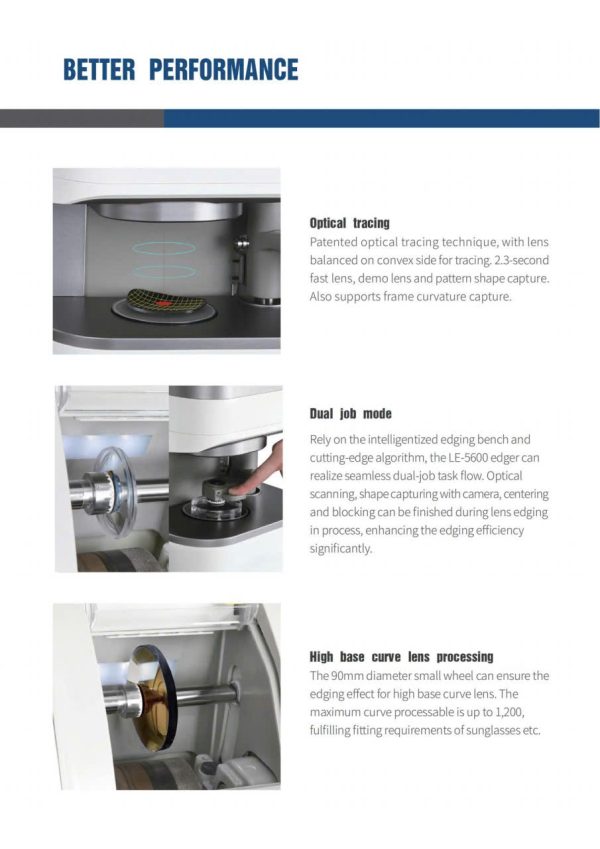 BETTER PERFORMANCE

Optical tracing

Patented optical tracing technique, with lens balanced on convex side for tracing. 2.3-second fast lens, demo lens and pattern shape capture. Also supports frame curvature capture.

Dual job mode

Rely on the intelligentized edging bench and cutting-edge algorithm, the LE-5600 edger can realize seamless dual-job task flow. Optical scanning, shape capturing with camera, centering and blocking can be finished during lens edging in process, enhancing the edging efficiency significantly.

High base curve lens processing

The 90mm diameter small wheel can ensure the edging effect for high base curve lens. The maximum curve processable is up to 1,200, fulfilling fitting requirements of sunglasses etc.